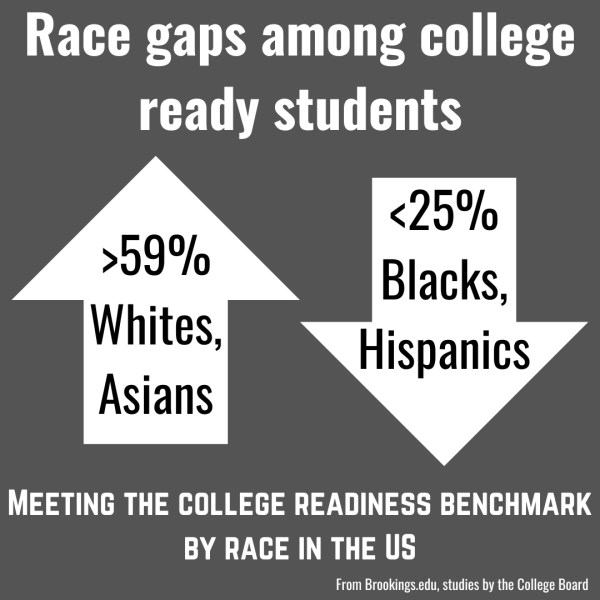 Race gaps among college ready students

>59% Whites, Asians

<25% Blacks, Hispanics

MEETING THE COLLEGE READINESS BENCHMARK BY RACE IN THE US

From Brookings.edu, studies by the College Board