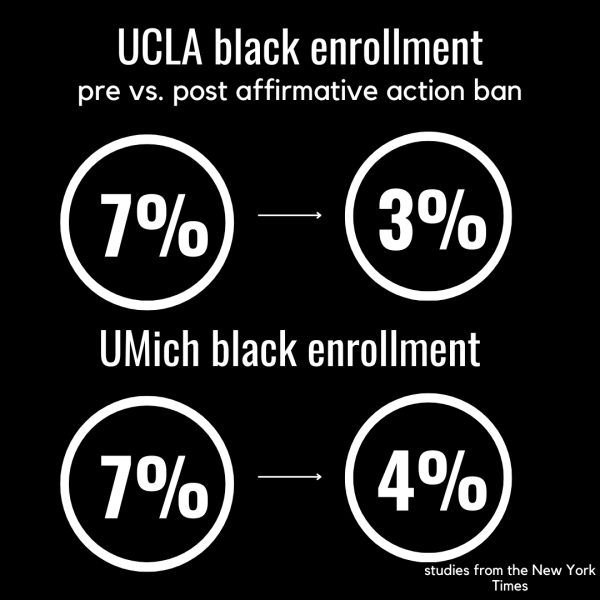 UCLA black enrollment
pre vs. post affirmative action ban

7% → 3%

UMich black enrollment

7% → 4%

studies from the New York Times